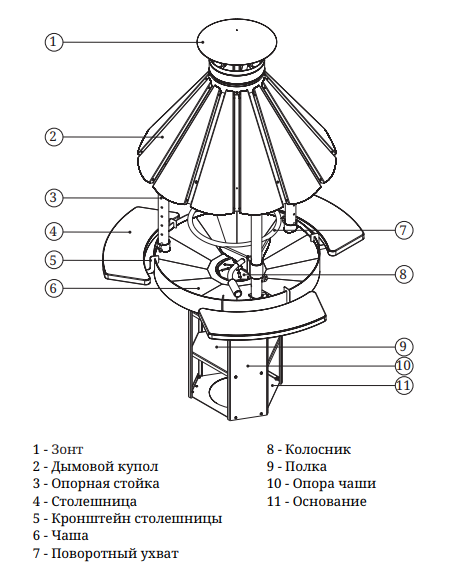 1
2
3
4
5
6
7
8
9
10
11

1 - Зонт
2 - Дымовой купол
3 - Опорная стойка
4 - Столешница
5 - Кронштейн столешницы
6 - Чаша
7 - Поворотный ухват

8 - Колосник
9 - Полка
10 - Опора чаши
11 - Основание