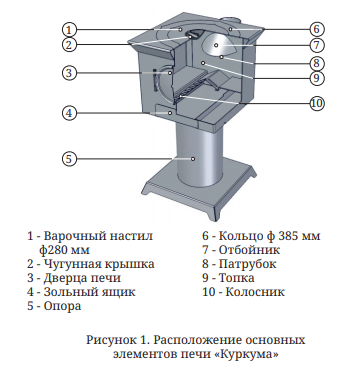 1
2
3
4
5
6
7
8
9
10

1 - Варочный настил ф280 мм
2 - Чугунная крышка
3 - Дверца печи
4 - Зольный ящик
5 - Опора

6 - Кольцо ф 385 мм
7 - Отбойник
8 - Патрубок
9 - Топка
10 - Колосник

Рисунок 1. Расположение основных элементов печи «Куркума»