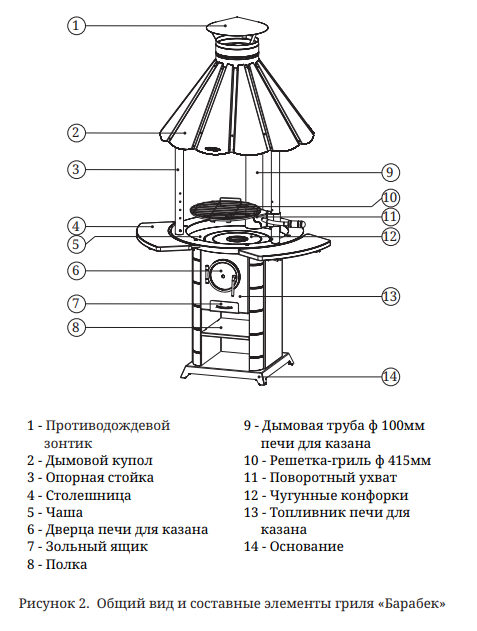 1
2
3
4
5
6
7
8
9
10
11
12
13
14

1 - Противодождевой зонтик
2 - Дымовой купол
3 - Опорная стойка
4 - Столешница
5 - Чаша
6 - Дверца печи для казана
7 - Зольный ящик
8 - Полка

9 - Дымовая труба ф 100мм печи для казана
10 - Решетка-гриль ф 415мм
11 - Поворотный ухват
12 - Чугунные конфорки
13 - Топливник печи для казана
14 - Основание

Рисунок 2. Общий вид и составные элементы гриля «Барабек»